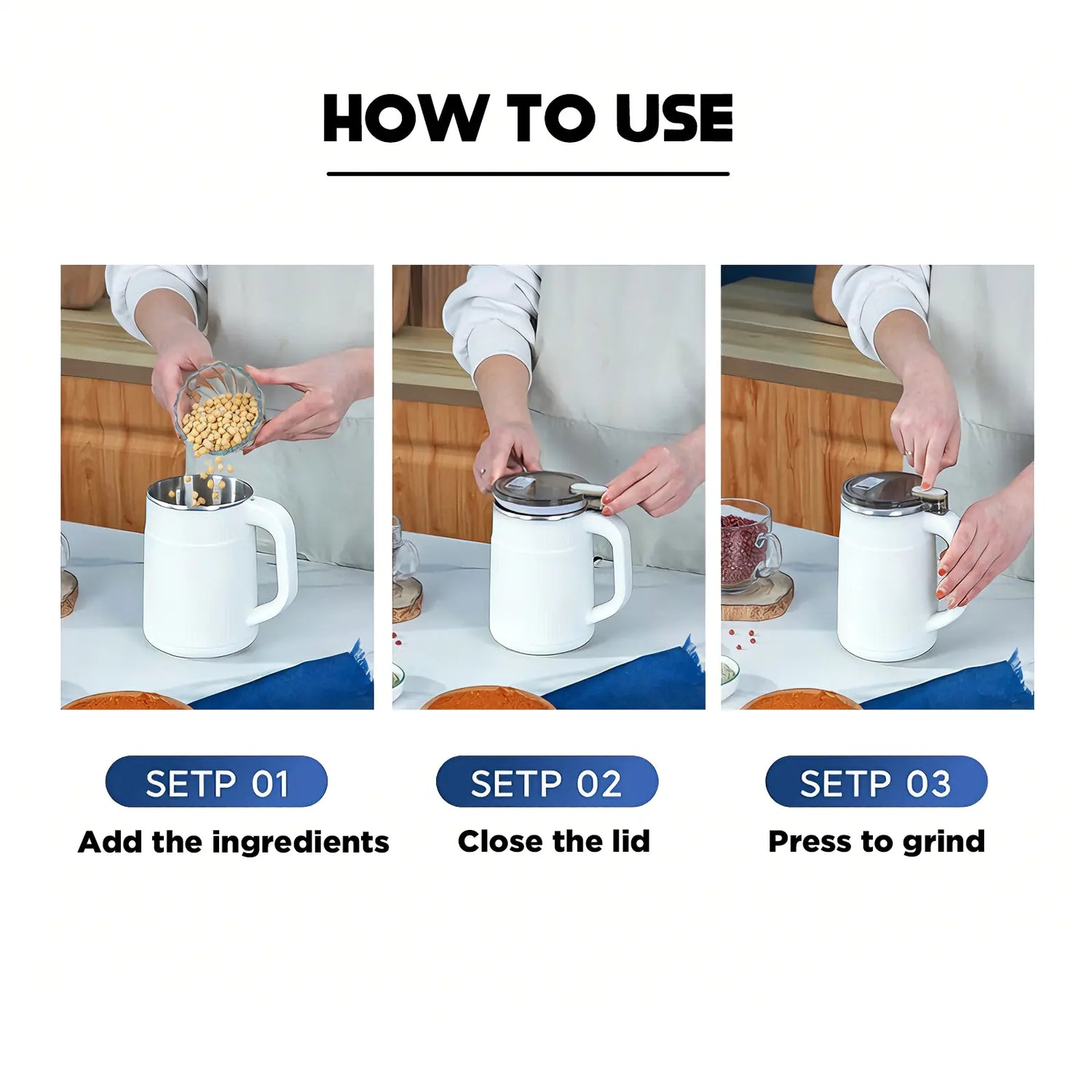 HOW TO USE

SETP 01
Add the ingredients

SETP 02
Close the lid

SETP 03
Press to grind